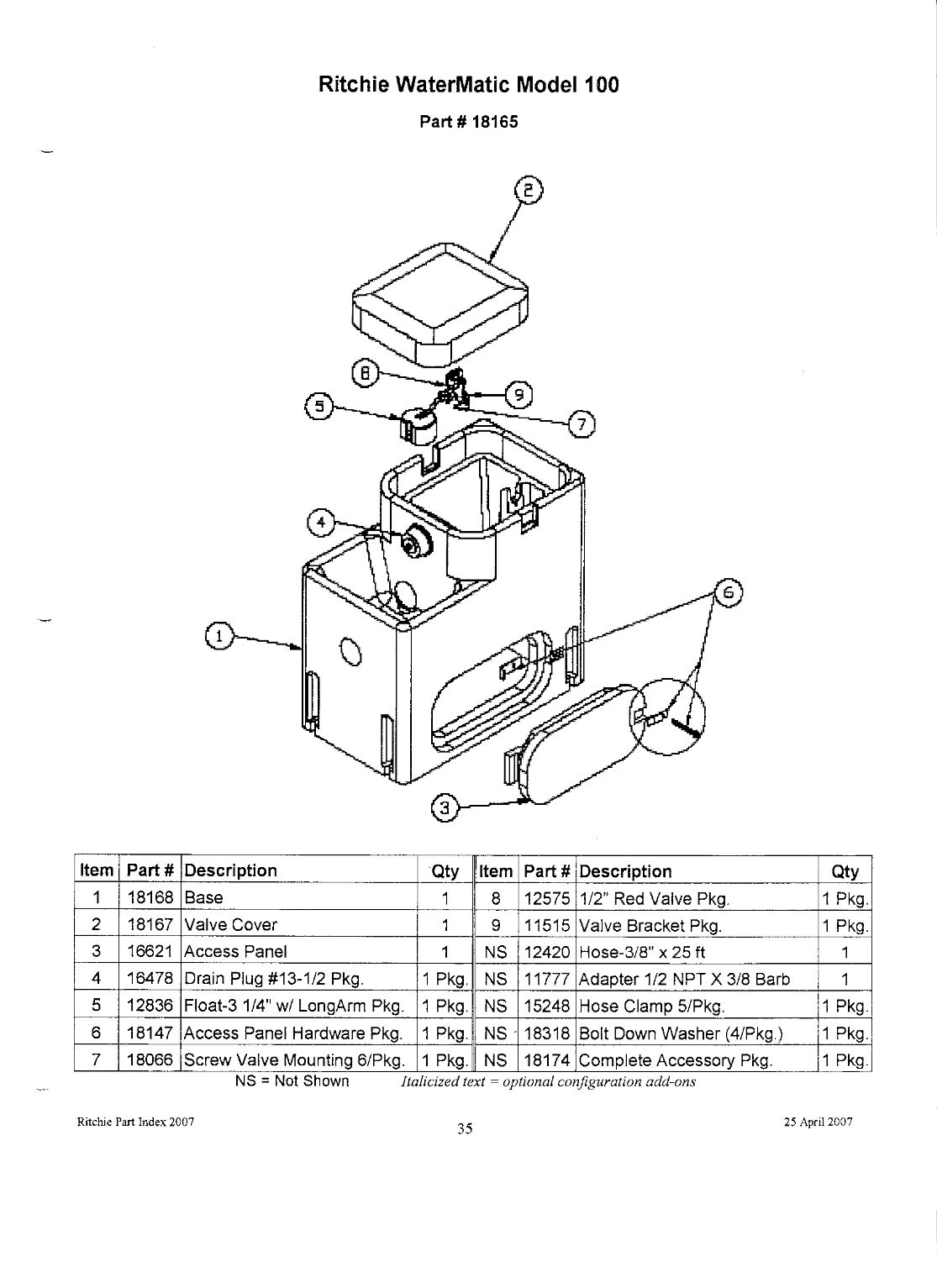 Ritchie WaterMatic Model 100

Part # 18165

2

8

9

5

7

4

6

1

3

| Item | Part # | Description | Qty | Item | Part # | Description | Qty |
|---|---|---|---|---|---|---|---|
| 1 | 18168 | Base | 1 | 8 | 12575 | 1/2" Red Valve Pkg. | 1 Pkg. |
| 2 | 18167 | Valve Cover | 1 | 9 | 11515 | Valve Bracket Pkg. | 1 Pkg. |
| 3 | 16621 | Access Panel | 1 | NS | 12420 | Hose-3/8" x 25 ft | 1 |
| 4 | 16478 | Drain Plug #13-1/2 Pkg. | 1 Pkg. | NS | 11777 | Adapter 1/2 NPT X 3/8 Barb | 1 |
| 5 | 12836 | Float-3 1/4" w/ LongArm Pkg. | 1 Pkg. | NS | 15248 | Hose Clamp 5/Pkg. | 1 Pkg. |
| 6 | 18147 | Access Panel Hardware Pkg. | 1 Pkg. | NS | 18318 | Bolt Down Washer (4/Pkg.) | 1 Pkg. |
| 7 | 18066 | Screw Valve Mounting 6/Pkg. | 1 Pkg. | NS | 18174 | Complete Accessory Pkg. | 1 Pkg. |

NS = Not Shown Italicized text = optional configuration add-ons

Ritchie Part Index 2007 35 25 April 2007